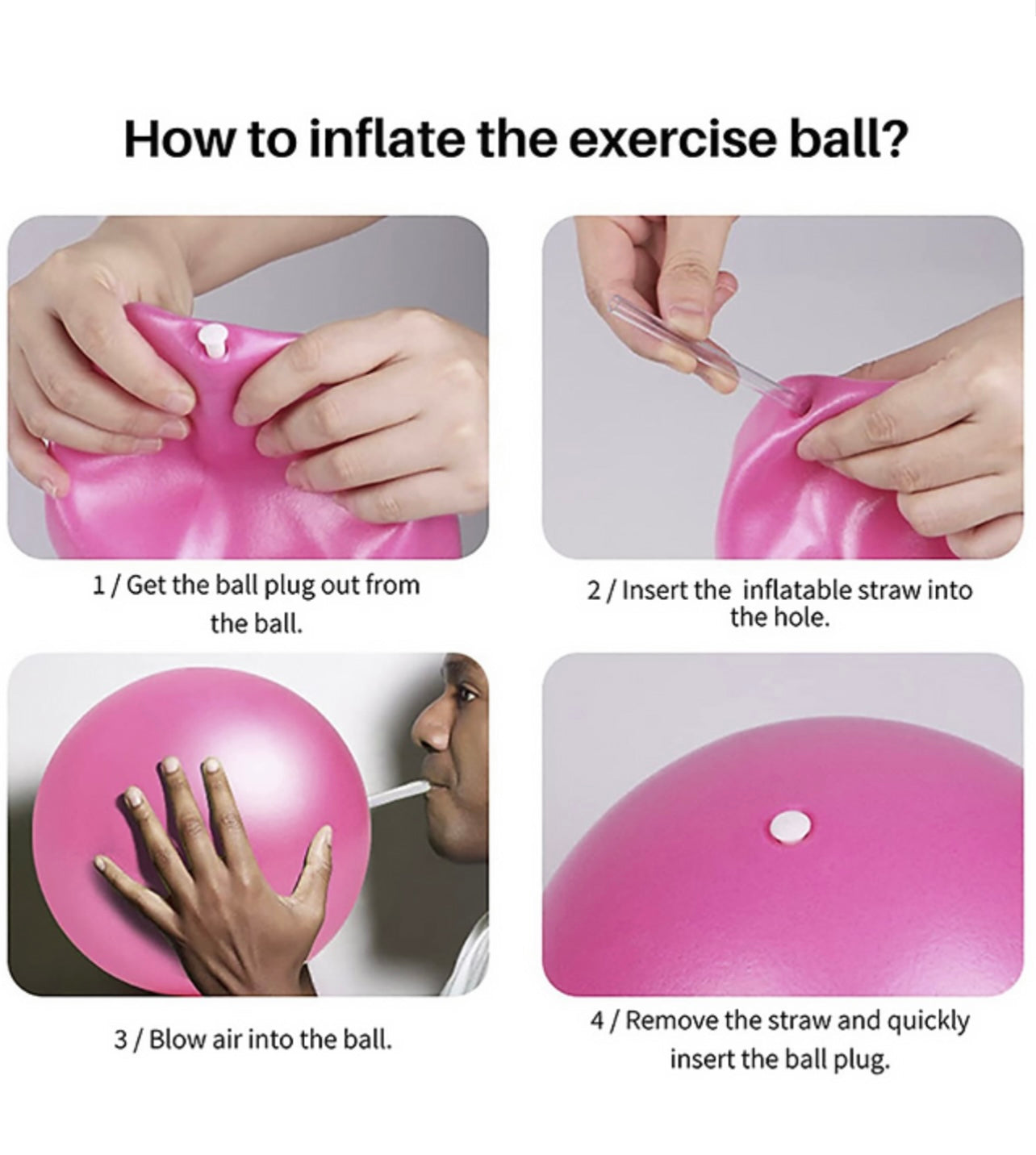 How to inflate the exercise ball?

1 / Get the ball plug out from the ball.

2 / Insert the inflatable straw into the hole.

3 / Blow air into the ball.

4 / Remove the straw and quickly insert the ball plug.